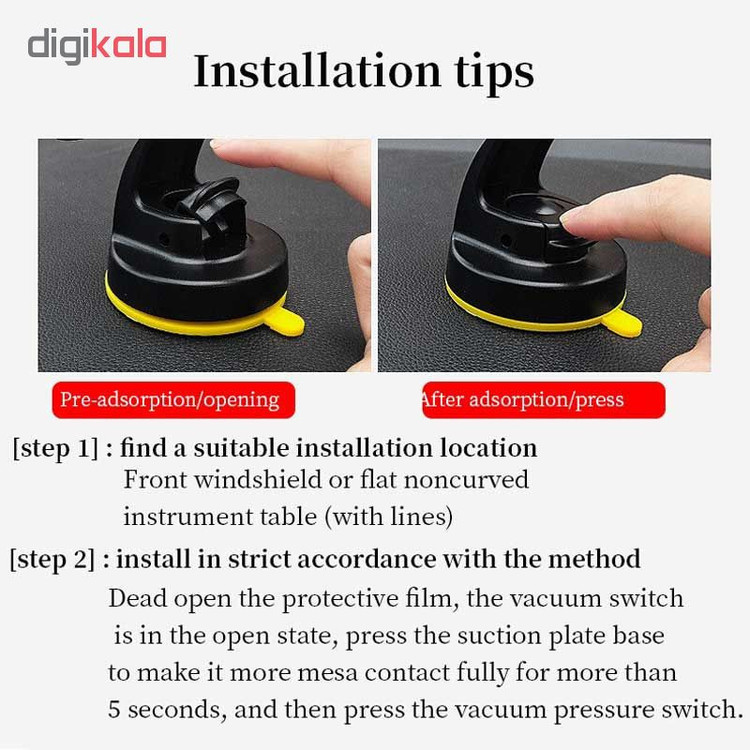 digikala

Installation tips

Pre-adsorption/opening

After adsorption/press

[step 1] : find a suitable installation location
Front windshield or flat noncurved instrument table (with lines)

[step 2] : install in strict accordance with the method
Dead open the protective film, the vacuum switch is in the open state, press the suction plate base to make it more mesa contact fully for more than 5 seconds, and then press the vacuum pressure switch.