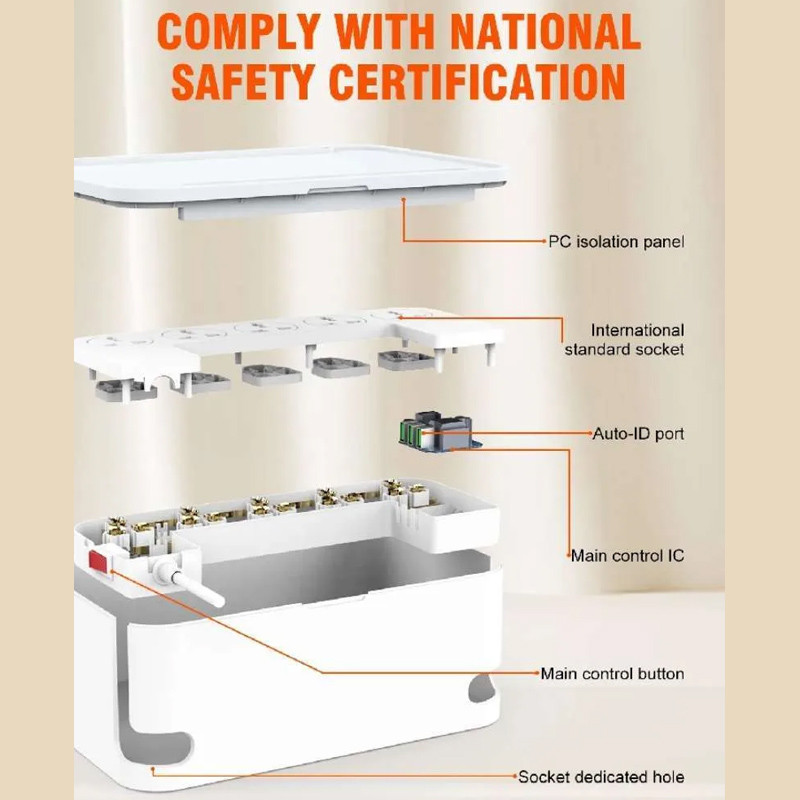 COMPLY WITH NATIONAL SAFETY CERTIFICATION

PC isolation panel

International standard socket

Auto-ID port

Main control IC

Main control button

Socket dedicated hole