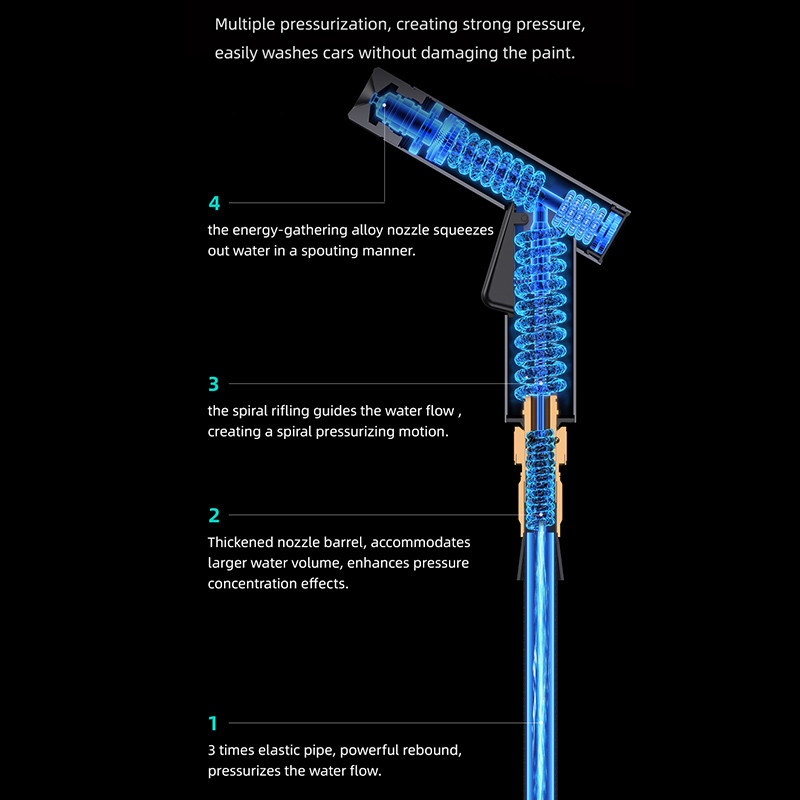 Multiple pressurization, creating strong pressure, easily washes cars without damaging the paint.

4
the energy-gathering alloy nozzle squeezes out water in a spouting manner.

3
the spiral rifling guides the water flow , creating a spiral pressurizing motion.

2
Thickened nozzle barrel, accommodates larger water volume, enhances pressure concentration effects.

1
3 times elastic pipe, powerful rebound, pressurizes the water flow.