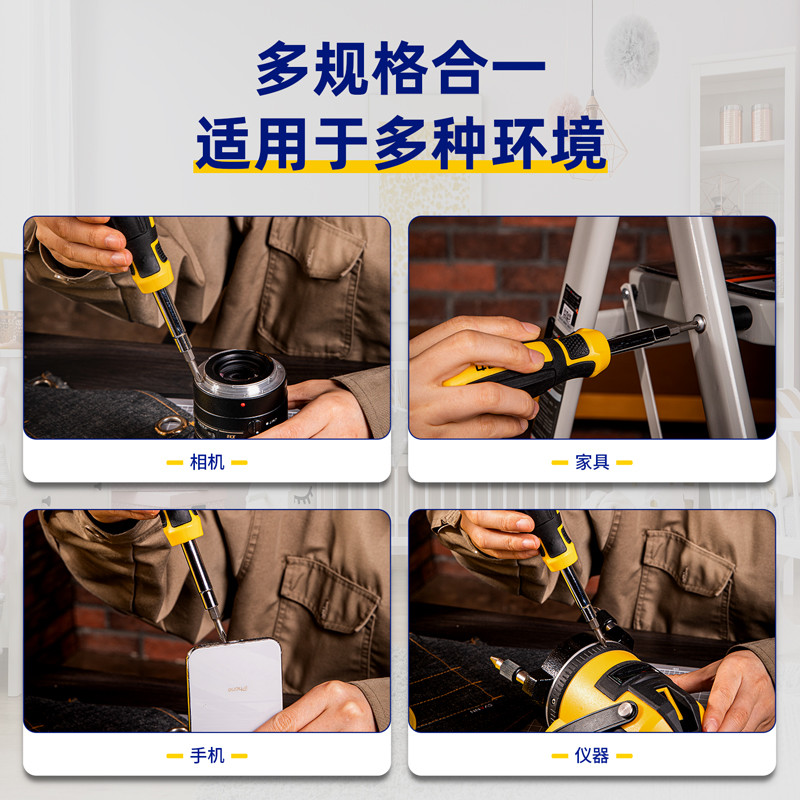 多规格合一
适用于多种环境

相机

家具

手机

仪器