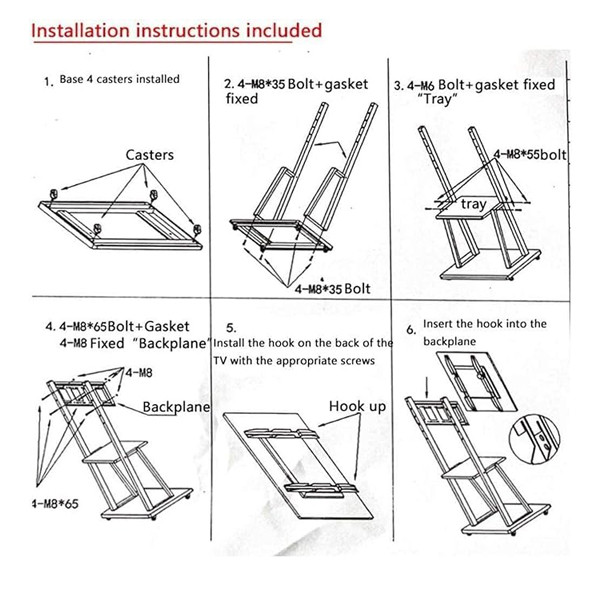 Installation instructions included

1. Base 4 casters installed

Casters

2. 4-M8*35 Bolt+gasket fixed

4-M8*35 Bolt

3. 4-M6 Bolt+gasket fixed "Tray"

4-M8*55bolt

tray

4. 4-M8*65Bolt+Gasket
4-M8 Fixed "Backplane"

4-M8

Backplane

4-M8*65

5. Install the hook on the back of the TV with the appropriate screws

Hook up

6. Insert the hook into the backplane